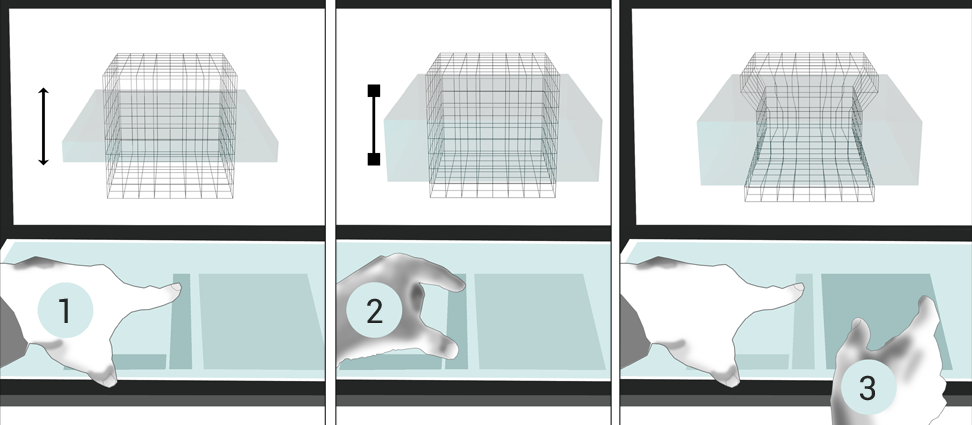 1

2

3